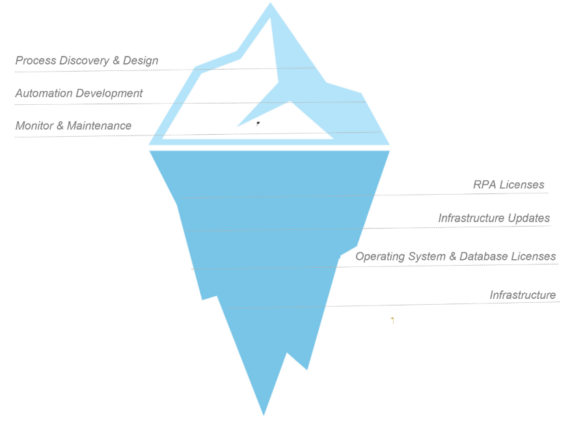 Process Discovery & Design

Automation Development

Monitor & Maintenance

RPA Licenses

Infrastructure Updates

Operating System & Database Licenses

Infrastructure